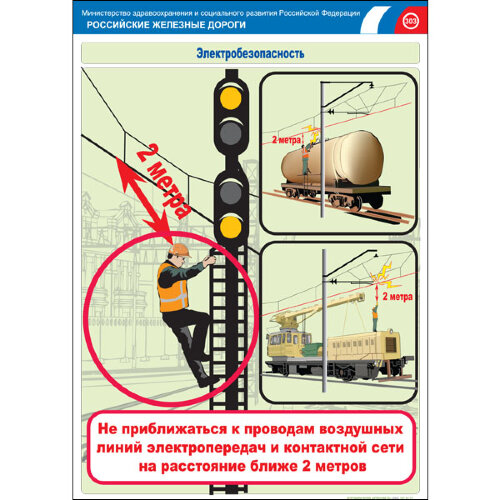 Министерство здравоохранения и социального развития Российской Федерации
РОССИЙСКИЕ ЖЕЛЕЗНЫЕ ДОРОГИ

303

Электробезопасность

2 метра

2 метра

2 метра

Не приближаться к проводам воздушных линий электропередач и контактной сети на расстояние ближе 2 метров