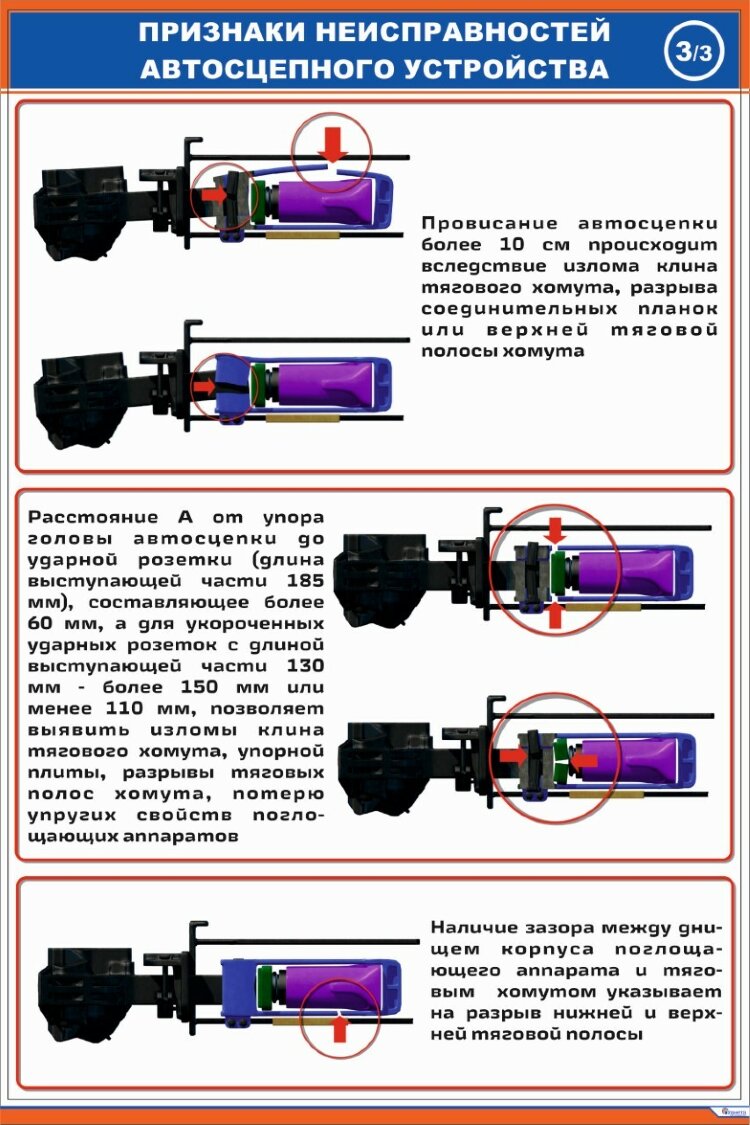 ПРИЗНАКИ НЕИСПРАВНОСТЕЙ АВТОСЦЕПНОГО УСТРОЙСТВА

3/3

Провисание автосцепки более 10 см происходит вследствие излома клина тягового хомута, разрыва соединительных планок или верхней тяговой полосы хомута

Расстояние А от упора головы автосцепки до ударной розетки (длина выступающей части 185 мм), составляющее более 60 мм, а для укороченных ударных розеток с длиной выступающей части 130 мм - более 150 мм или менее 110 мм, позволяет выявить изломы клина тягового хомута, упорной плиты, разрывы тяговых полос хомута, потерю упругих свойств поглощающих аппаратов

Наличие зазора между днищем корпуса поглощающего аппарата и тяговым хомутом указывает на разрыв нижней и верхней тяговой полосы