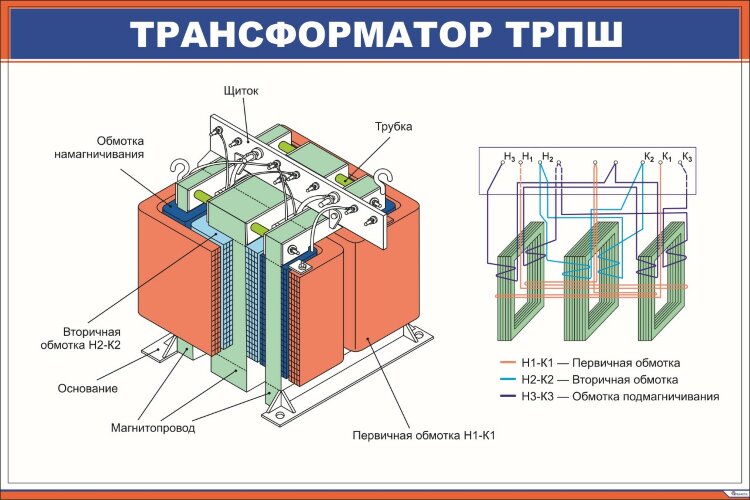 ТРАНСФОРМАТОР ТРПШ

Щиток

Трубка

Обмотка намагничивания

Вторичная обмотка Н2-К2

Основание

Магнитопровод

Первичная обмотка Н1-К1

$Н_3$ $Н_1$ $Н_2$ $К_2$ $К_1$ $К_3$

Н1-К1 — Первичная обмотка

Н2-К2 — Вторичная обмотка

Н3-К3 — Обмотка подмагничивания