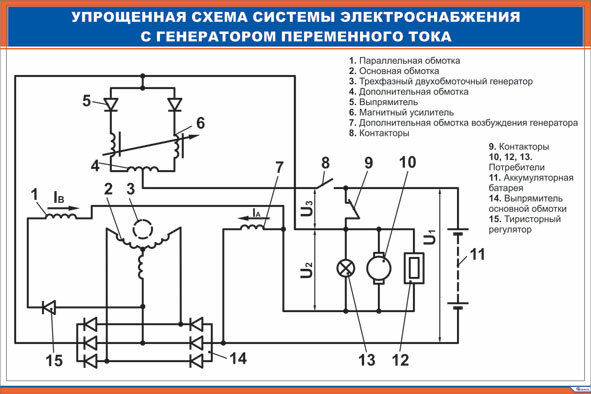 УПРОЩЕННАЯ СХЕМА СИСТЕМЫ ЭЛЕКТРОСНАБЖЕНИЯ С ГЕНЕРАТОРОМ ПЕРЕМЕННОГО ТОКА

1. Параллельная обмотка
2. Основная обмотка
3. Трехфазный двухобмоточный генератор
4. Дополнительная обмотка
5. Выпрямитель
6. Магнитный усилитель
7. Дополнительная обмотка возбуждения генератора
8. Контакторы

9. Контакторы
10, 12, 13. Потребители
11. Аккумуляторная батарея
14. Выпрямитель основной обмотки
15. Тиристорный регулятор

5
6
4
1
$I_B$
2
3
7
$I_A$
8
9
10
$U_3$
$U_2$
$U_1$
11
15
14
13
12