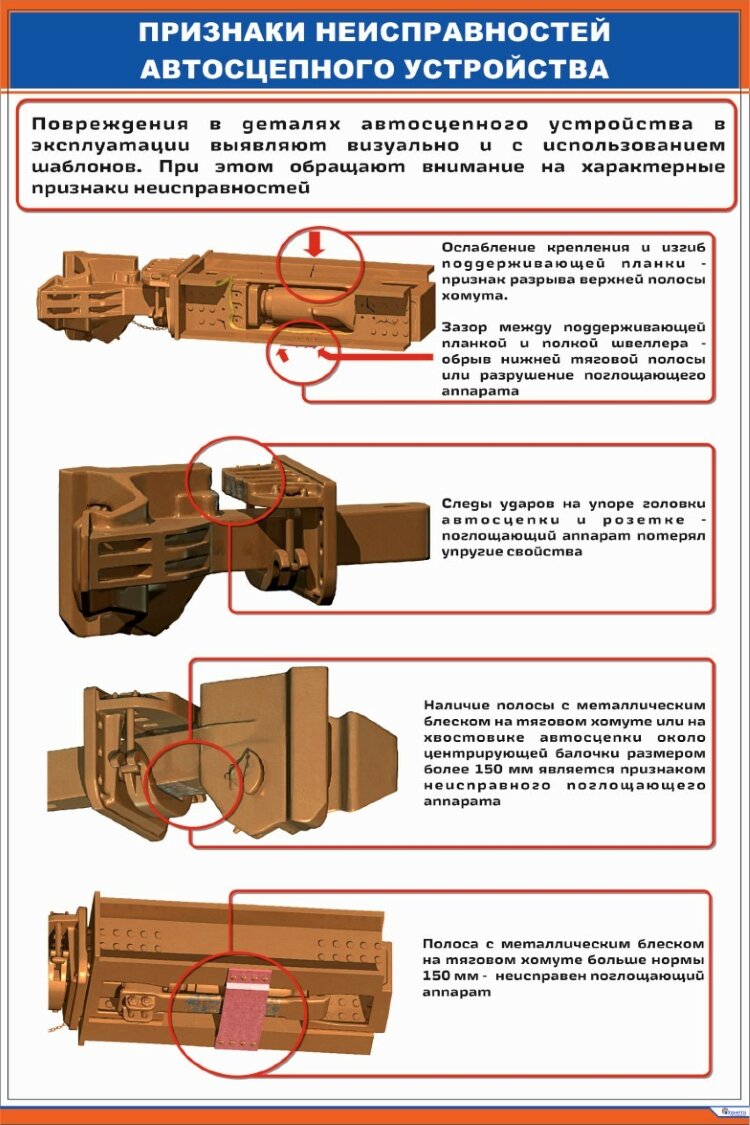 ПРИЗНАКИ НЕИСПРАВНОСТЕЙ АВТОСЦЕПНОГО УСТРОЙСТВА

Повреждения в деталях автосцепного устройства в эксплуатации выявляют визуально и с использованием шаблонов. При этом обращают внимание на характерные признаки неисправностей

Ослабление крепления и изгиб поддерживающей планки - признак разрыва верхней полосы хомута.

Зазор между поддерживающей планкой и полкой швеллера - обрыв нижней тяговой полосы или разрушение поглощающего аппарата

Следы ударов на упоре головки автосцепки и розетке - поглощающий аппарат потерял упругие свойства

Наличие полосы с металлическим блеском на тяговом хомуте или на хвостовике автосцепки около центрирующей балочки размером более 150 мм является признаком неисправного поглощающего аппарата

Полоса с металлическим блеском на тяговом хомуте больше нормы 150 мм - неисправен поглощающий аппарат