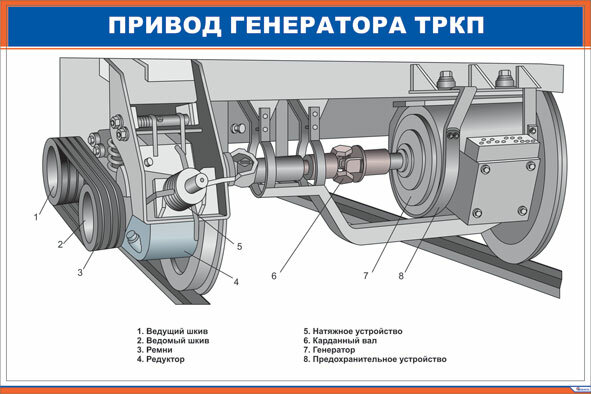 ПРИВОД ГЕНЕРАТОРА ТРКП

1
2
3
4
5
6
7
8

1. Ведущий шкив
2. Ведомый шкив
3. Ремни
4. Редуктор

5. Натяжное устройство
6. Карданный вал
7. Генератор
8. Предохранительное устройство