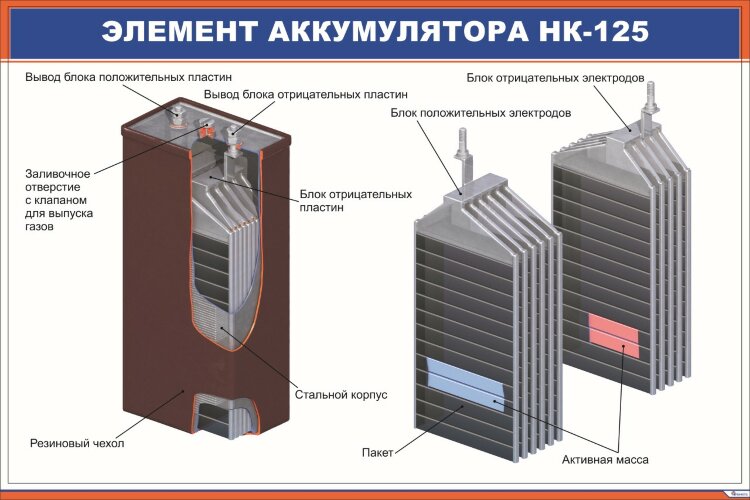 ЭЛЕМЕНТ АККУМУЛЯТОРА НК-125

Вывод блока положительных пластин

Вывод блока отрицательных пластин

Заливочное отверстие с клапаном для выпуска газов

Блок отрицательных пластин

Стальной корпус

Резиновый чехол

Блок отрицательных электродов

Блок положительных электродов

Пакет

Активная масса