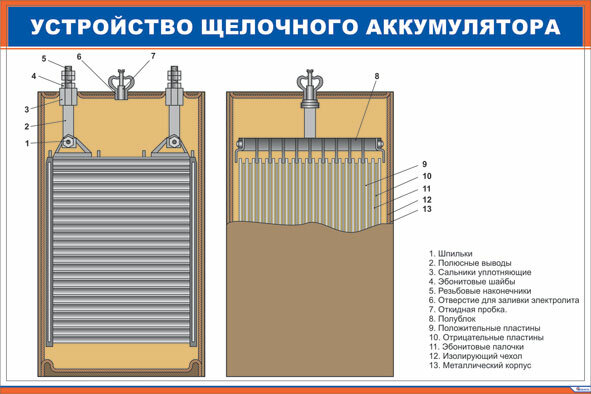 УСТРОЙСТВО ЩЕЛОЧНОГО АККУМУЛЯТОРА

5
6
7
4
3
2
1

8

9
10
11
12
13

1. Шпильки
2. Полюсные выводы
3. Сальники уплотняющие
4. Эбонитовые шайбы
5. Резьбовые наконечники
6. Отверстие для заливки электролита
7. Откидная пробка.
8. Полублок
9. Положительные пластины
10. Отрицательные пластины
11. Эбонитовые палочки
12. Изолирующий чехол
13. Металлический корпус